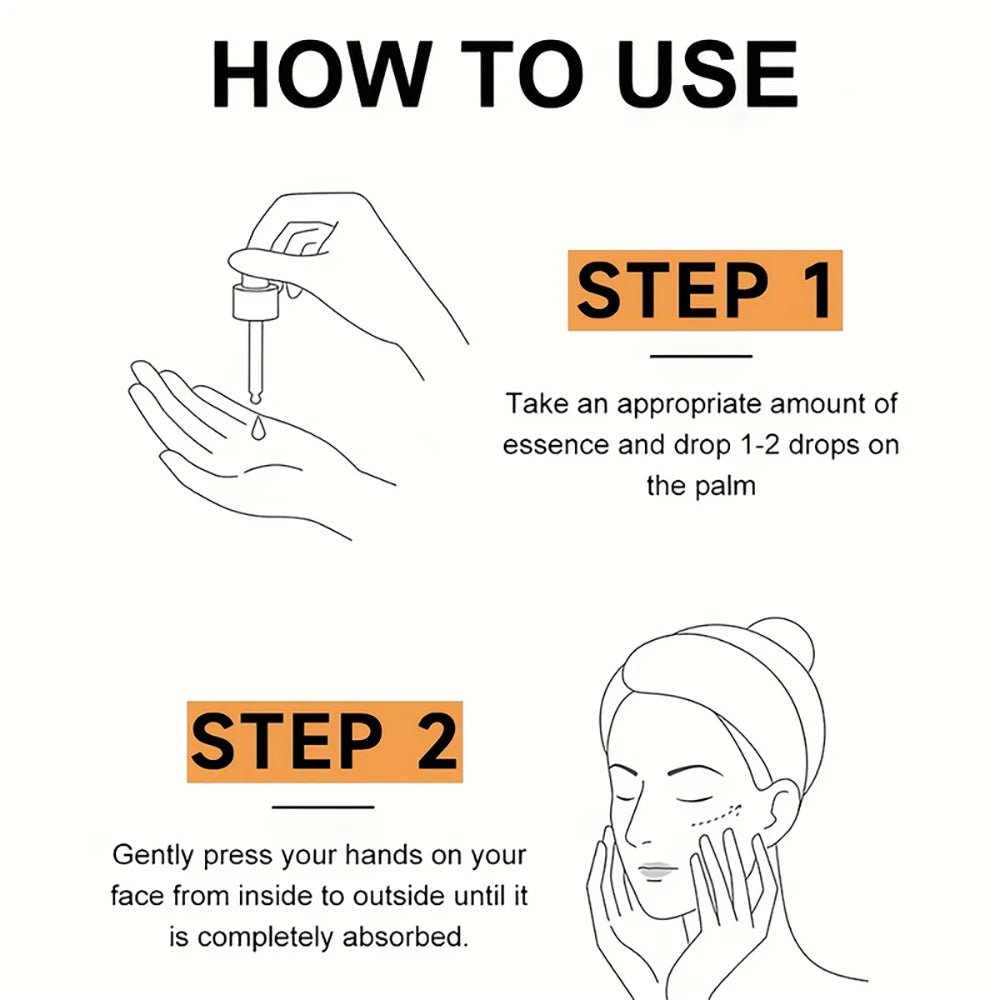 HOW TO USE

STEP 1

Take an appropriate amount of essence and drop 1-2 drops on the palm

STEP 2

Gently press your hands on your face from inside to outside until it is completely absorbed.